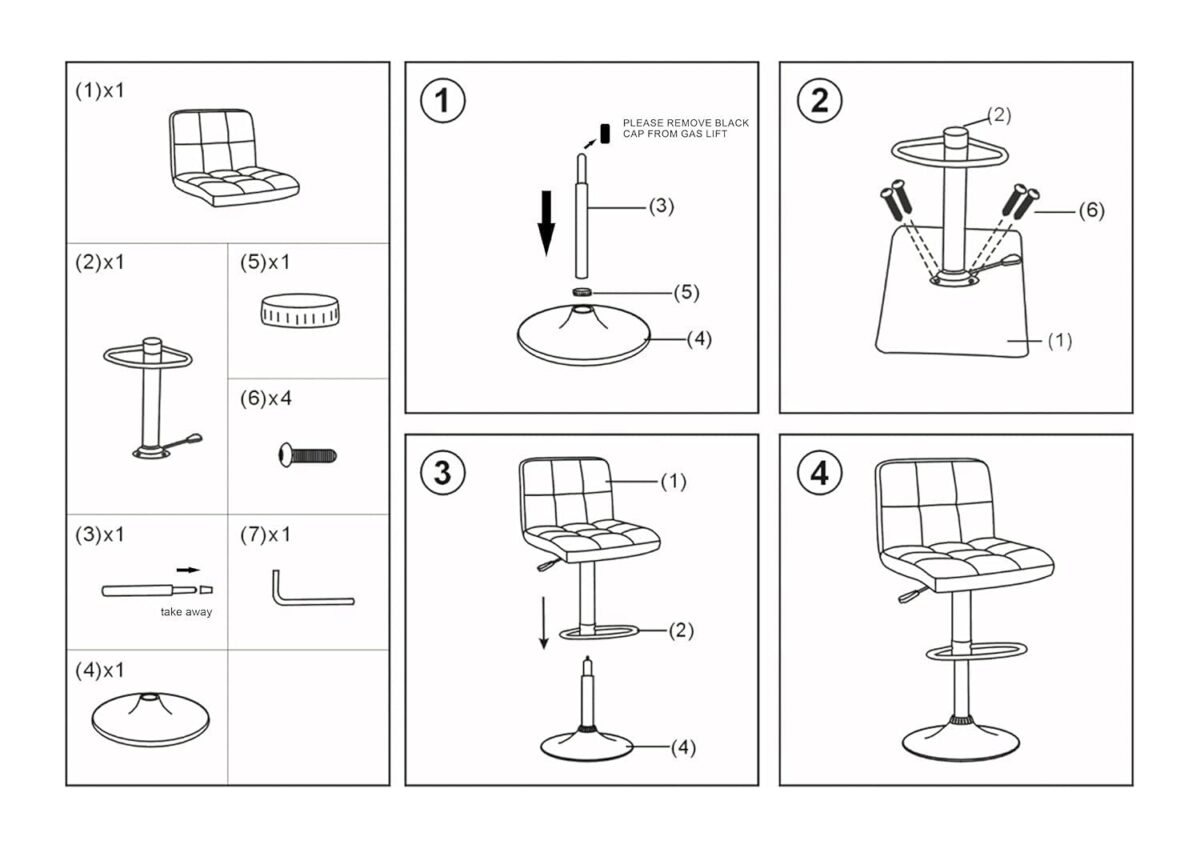 (1)x1

(2)x1

(5)x1

(6)x4

(3)x1

take away

(7)x1

(4)x1

1

PLEASE REMOVE BLACK CAP FROM GAS LIFT

(3)

(5)

(4)

2

(2)

(6)

(1)

3

(1)

(2)

(4)

4