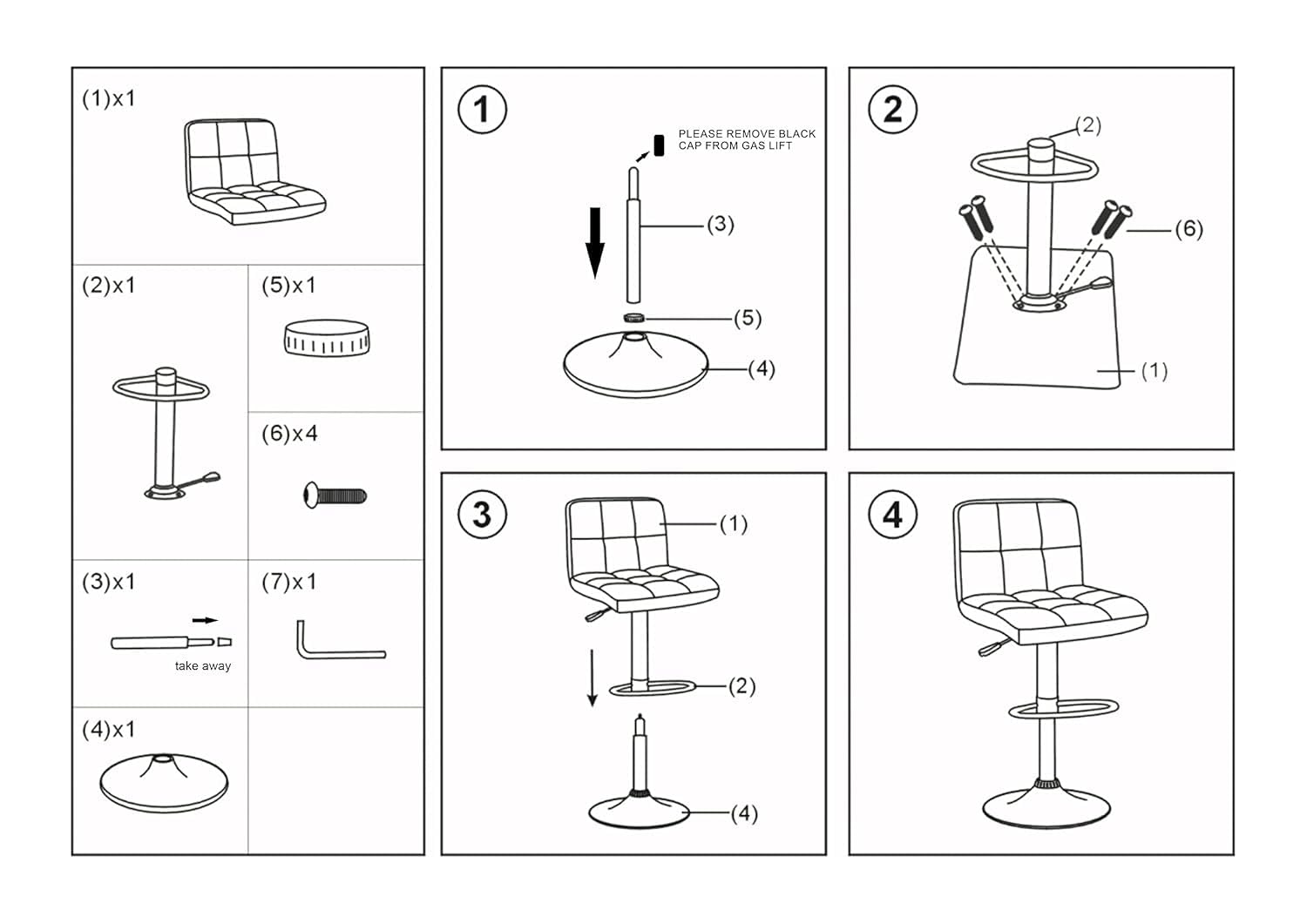 (1)x1

(2)x1

(5)x1

(6)x4

(3)x1

take away

(7)x1

(4)x1

1

PLEASE REMOVE BLACK CAP FROM GAS LIFT

(3)

(5)

(4)

2

(2)

(6)

(1)

3

(1)

(2)

(4)

4